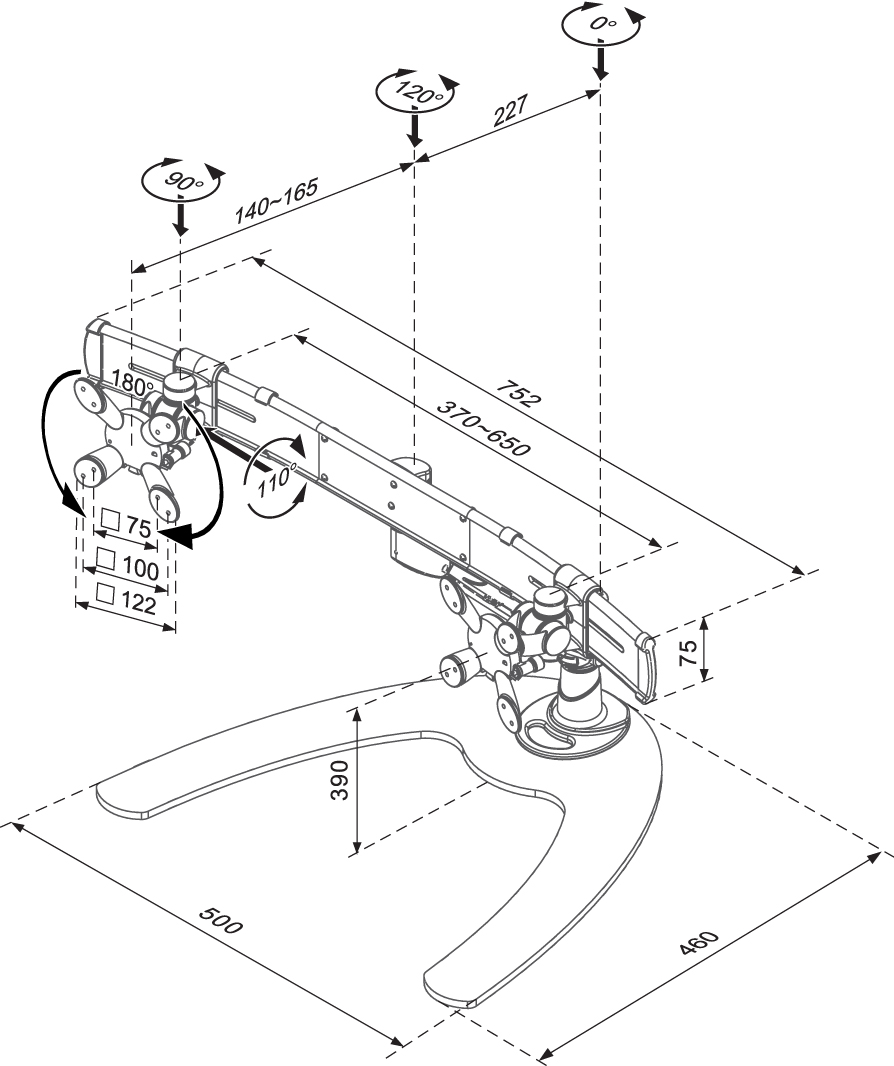 0°
120°
227
90°
140~165
752
370~650
180°
110°
□ 75
□ 100
□ 122
75
390
500
460