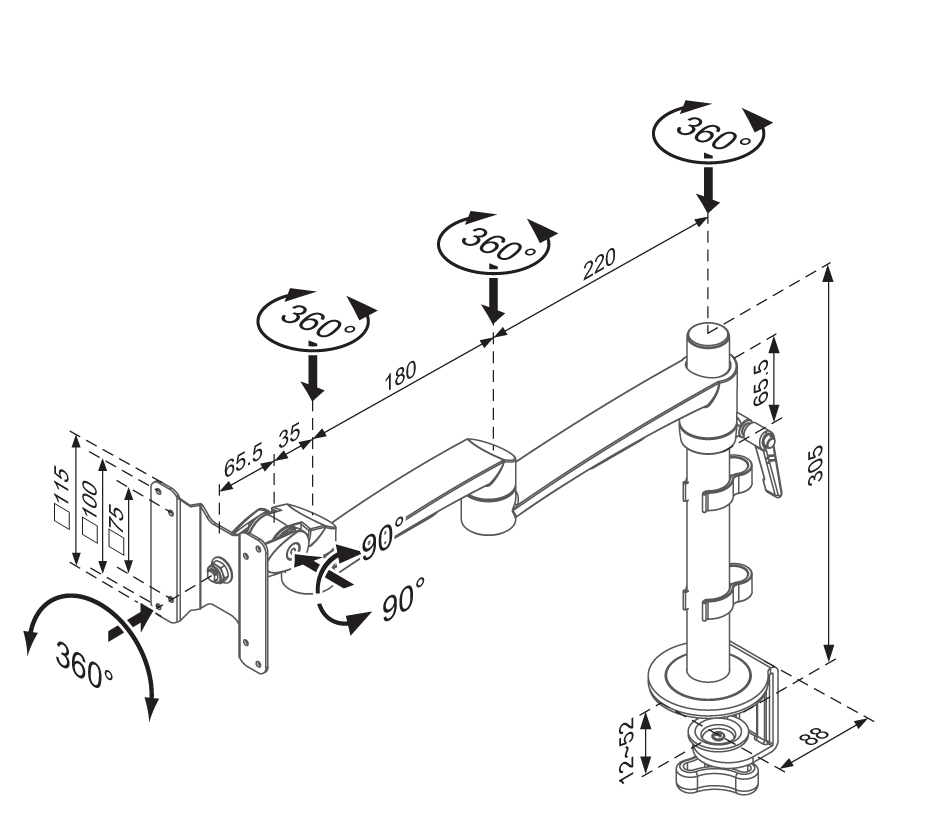 360°
360°
220
360°
180
65.5
35
65.5
305
□115
□100
□75
90°
90°
360°
12~52
88